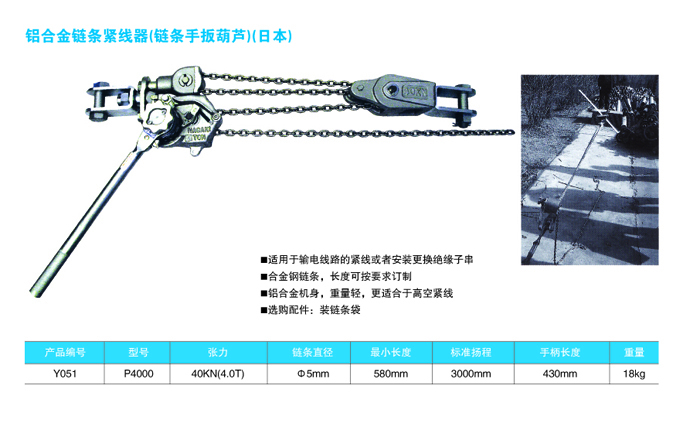 铝合金链条紧线器(链条手扳葫芦)(日本)

NAGAKI
TON
10KN

■适用于输电线路的紧线或者安装更换绝缘子串
■合金钢链条，长度可按要求订制
■铝合金机身，重量轻，更适合于高空紧线
■选购配件：装链条袋

| 产品编号 | 型号 | 张力 | 链条直径 | 最小长度 | 标准扬程 | 手柄长度 | 重量 |
|---|---|---|---|---|---|---|---|
| Y051 | P4000 | 40KN(4.0T) | Φ5mm | 580mm | 3000mm | 430mm | 18kg |